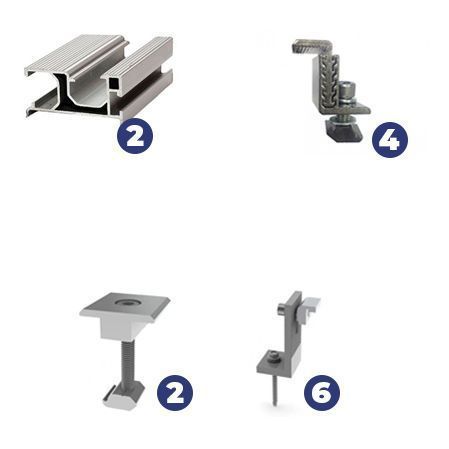 2

4

2

6