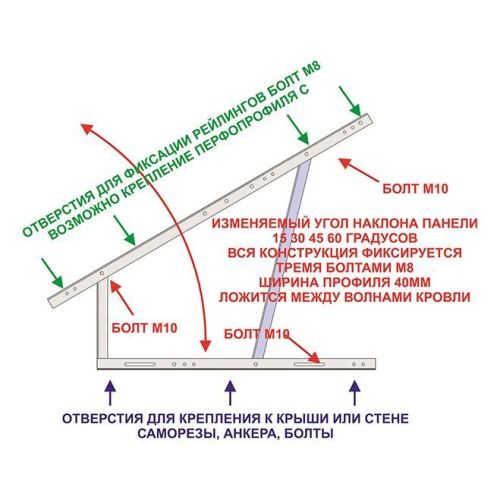 ОТВЕРСТИЯ ДЛЯ ФИКСАЦИИ РЕЙЛИНГОВ БОЛТ М8
ВОЗМОЖНО КРЕПЛЕНИЕ ПЕРФОПРОФИЛЯ С

БОЛТ М10

ИЗМЕНЯЕМЫЙ УГОЛ НАКЛОНА ПАНЕЛИ
15 30 45 60 ГРАДУСОВ
ВСЯ КОНСТРУКЦИЯ ФИКСИРУЕТСЯ
ТРЕМЯ БОЛТАМИ М8
ШИРИНА ПРОФИЛЯ 40ММ
ЛОЖИТСЯ МЕЖДУ ВОЛНАМИ КРОВЛИ

БОЛТ М10

БОЛТ М10

ОТВЕРСТИЯ ДЛЯ КРЕПЛЕНИЯ К КРЫШИ ИЛИ СТЕНЕ
САМОРЕЗЫ, АНКЕРА, БОЛТЫ