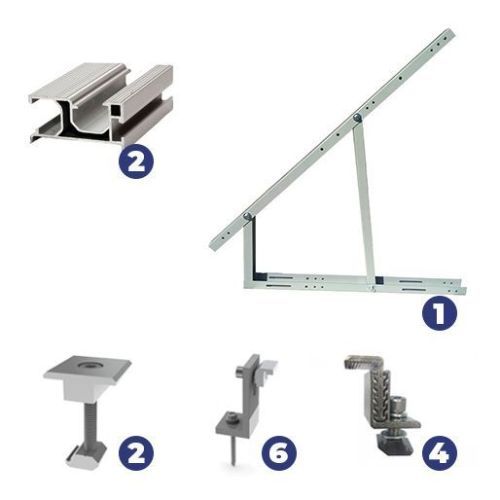 2

1

2

6

4