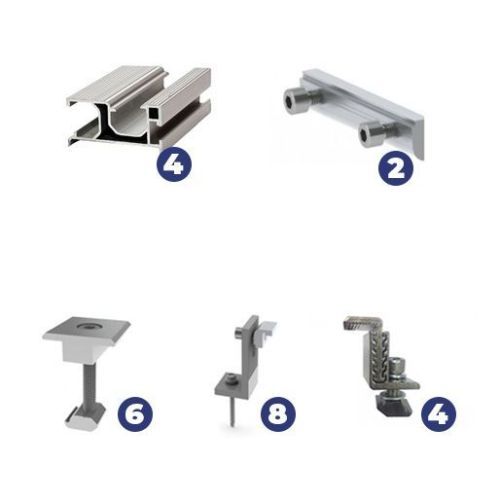 4

2

6

8

4