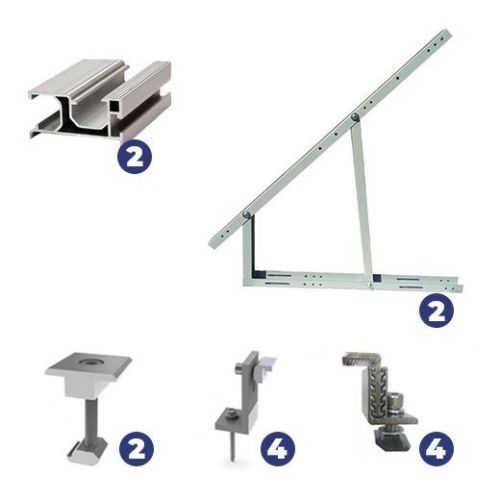 2

2

2

4

4