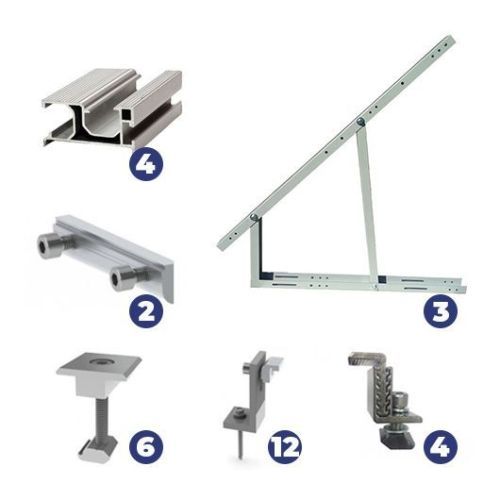 4

2

3

6

12

4